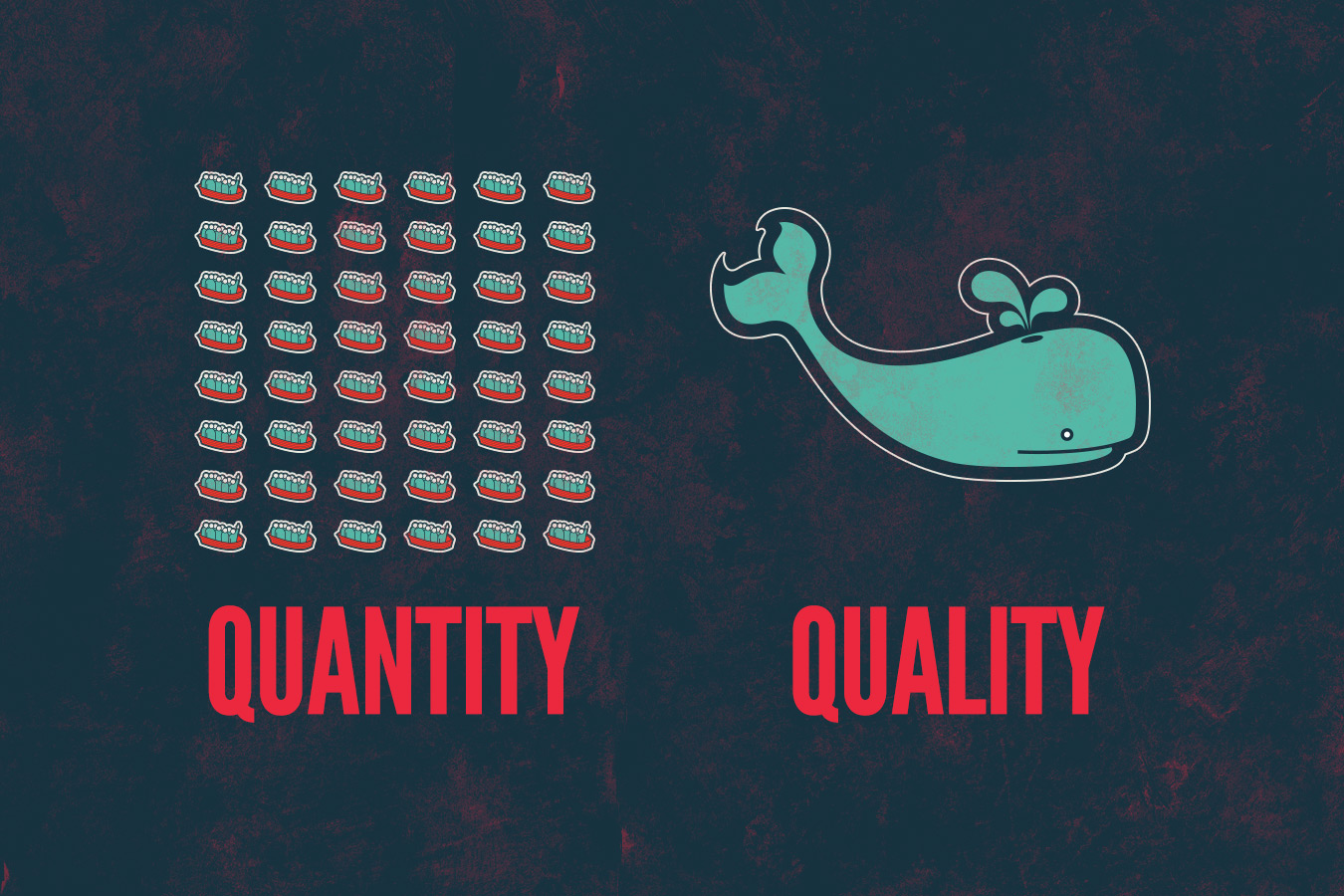 QUANTITY

QUALITY