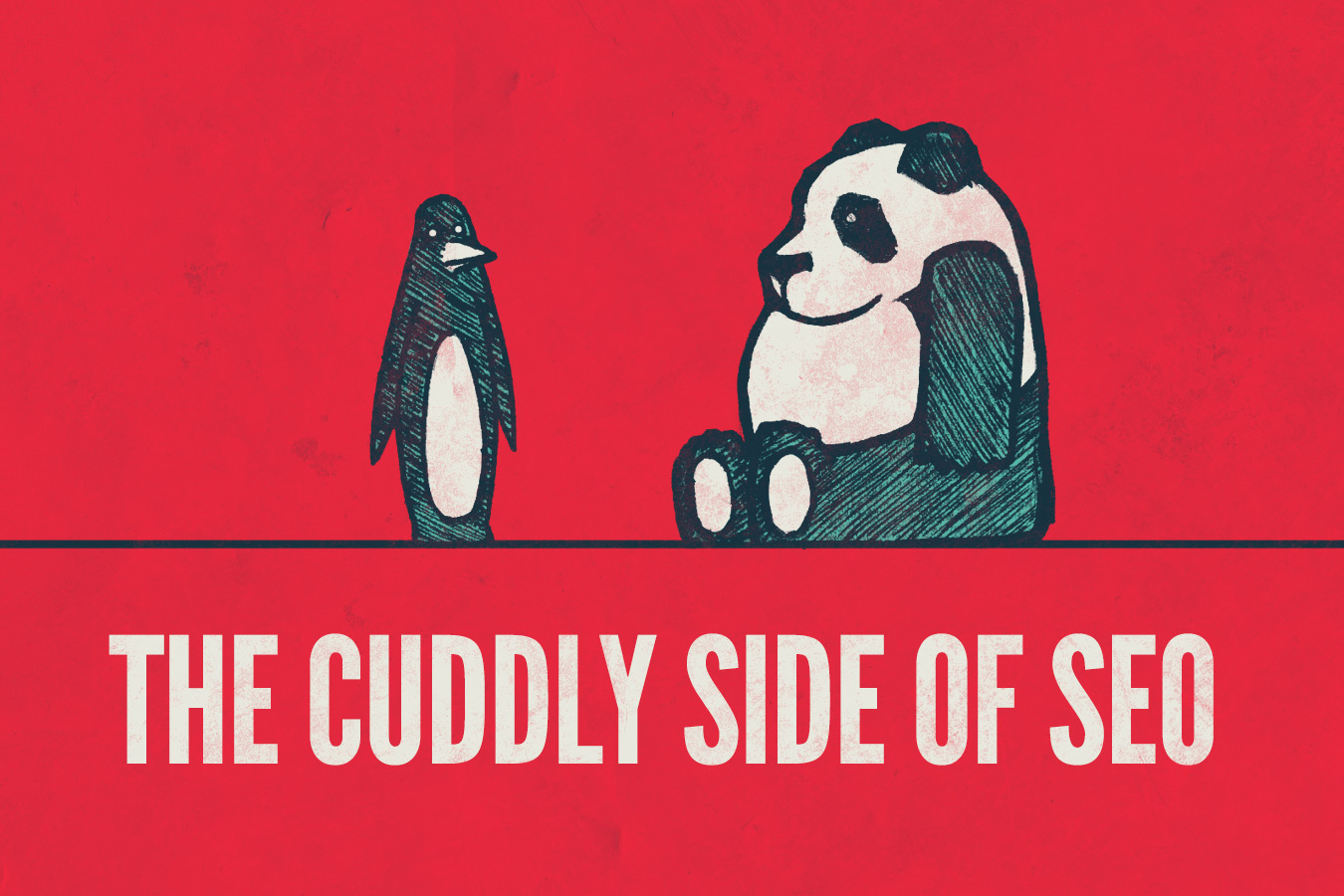 THE CUDDLY SIDE OF SEO