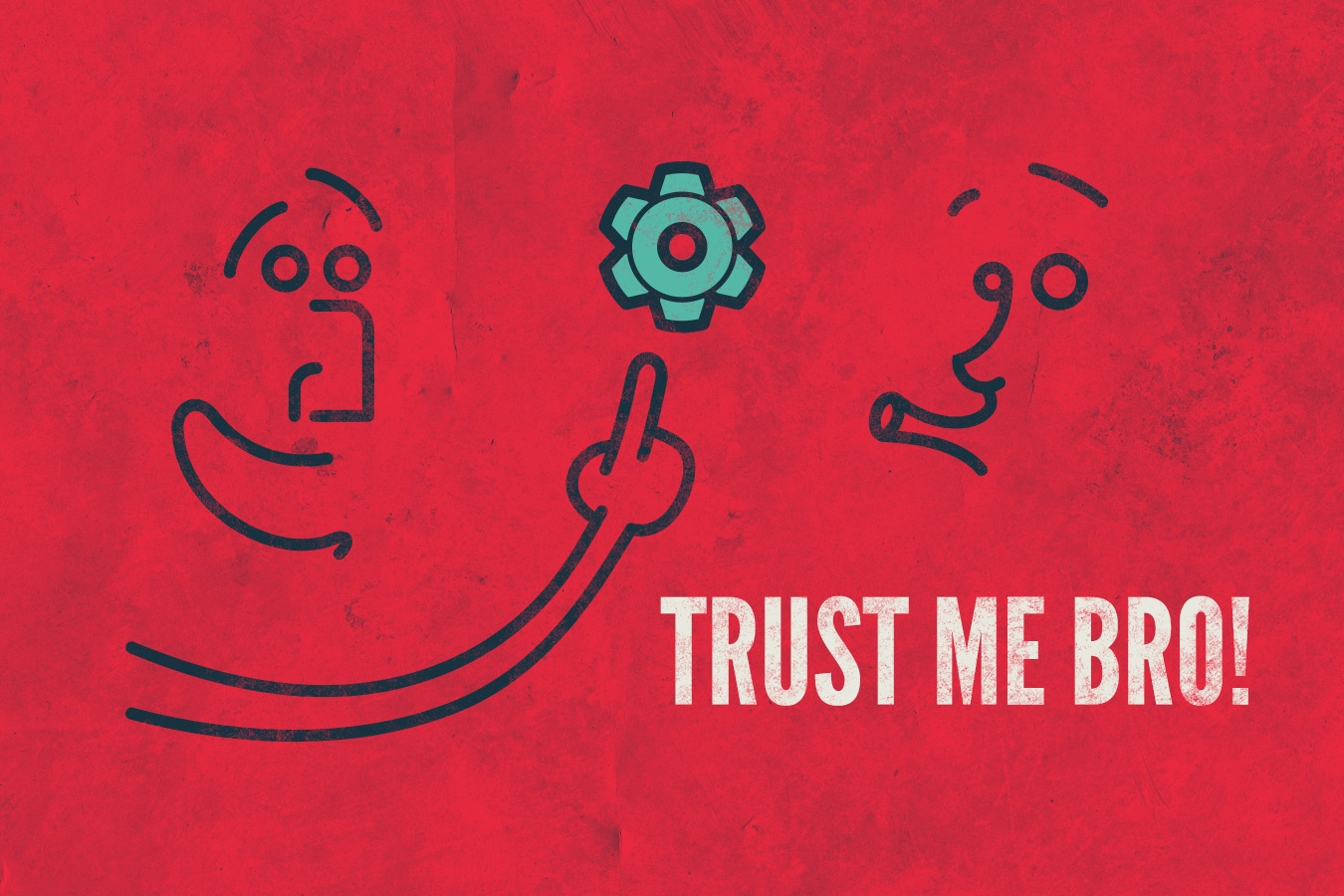 TRUST ME BRO!