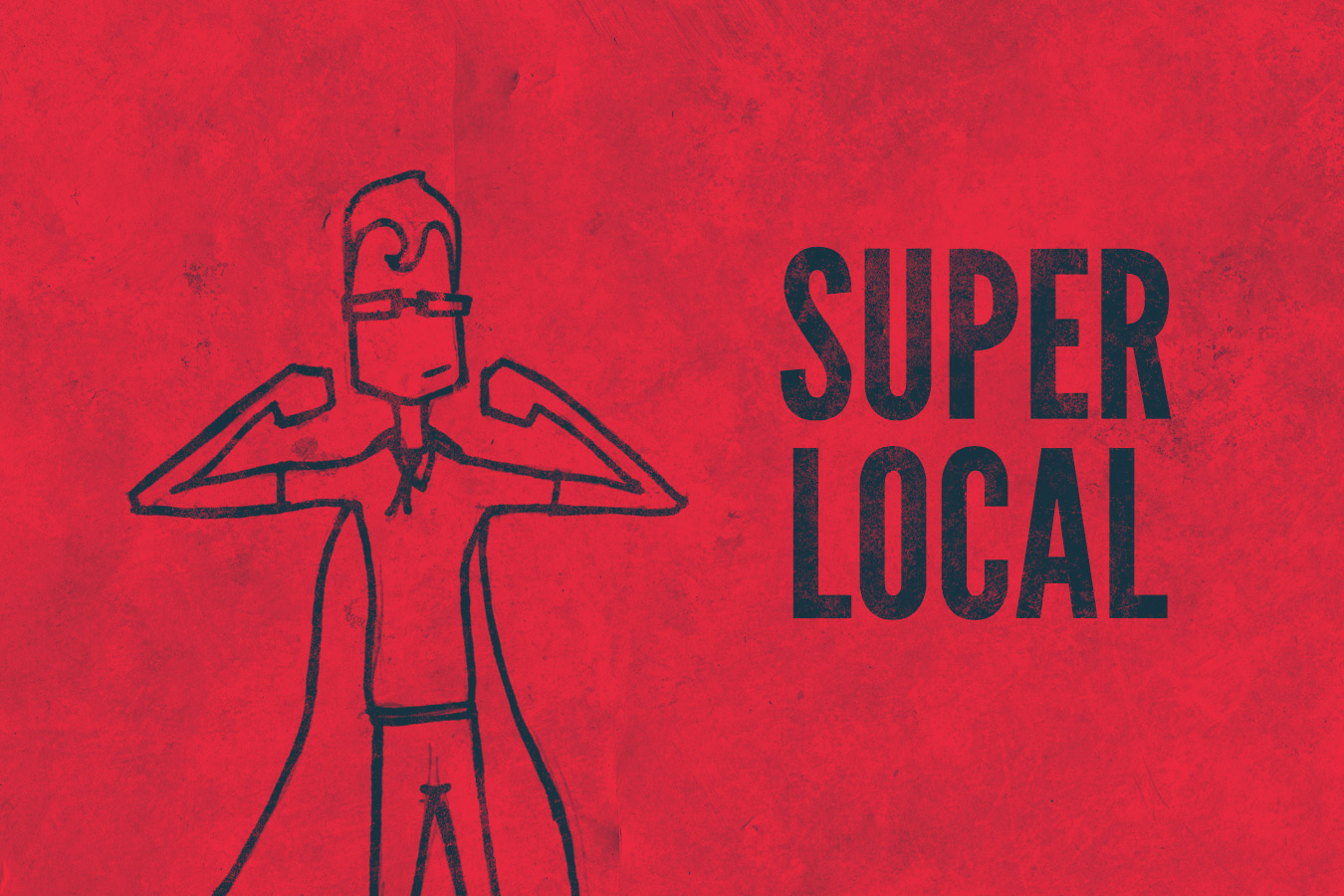 SUPER
LOCAL