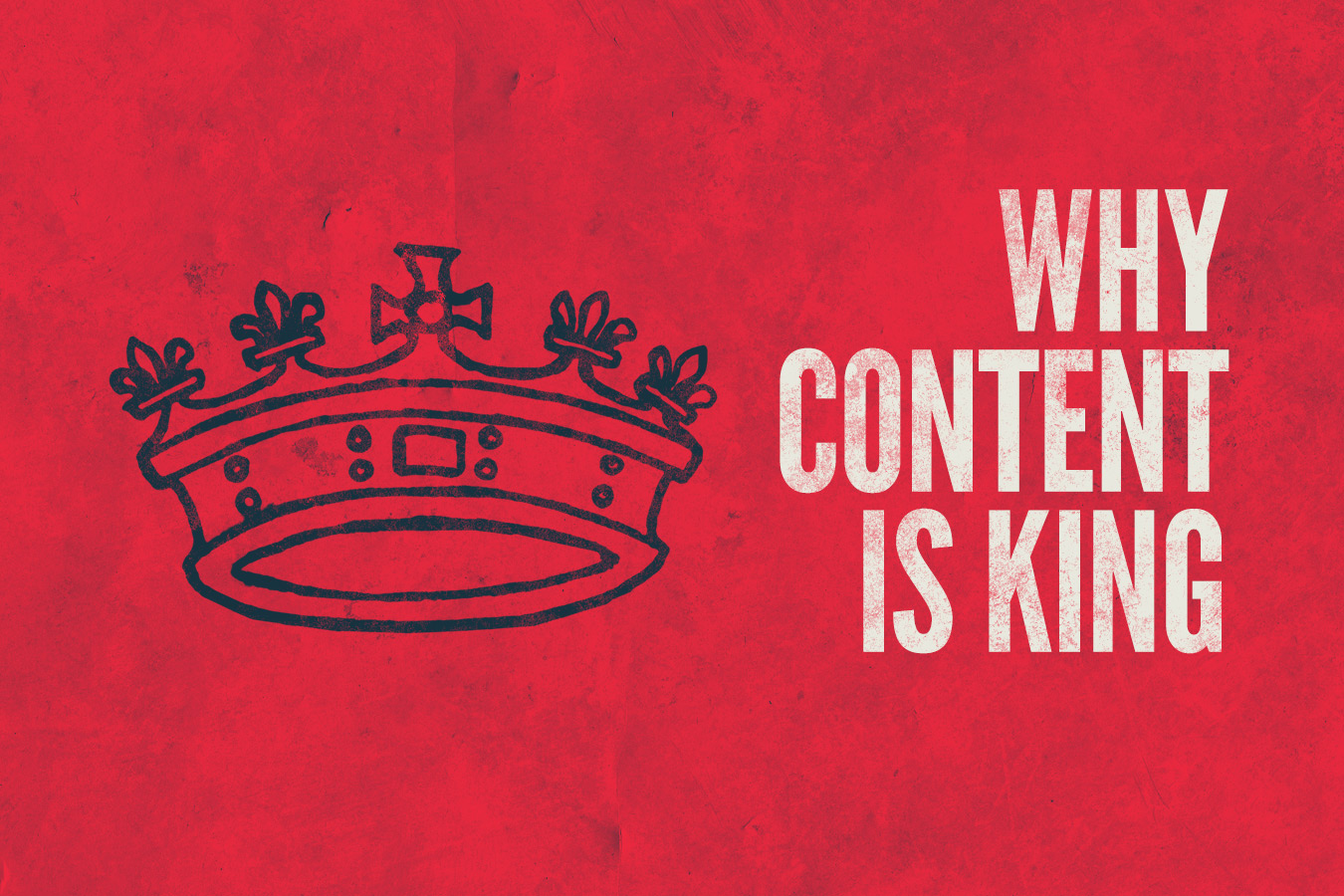 WHY CONTENT IS KING